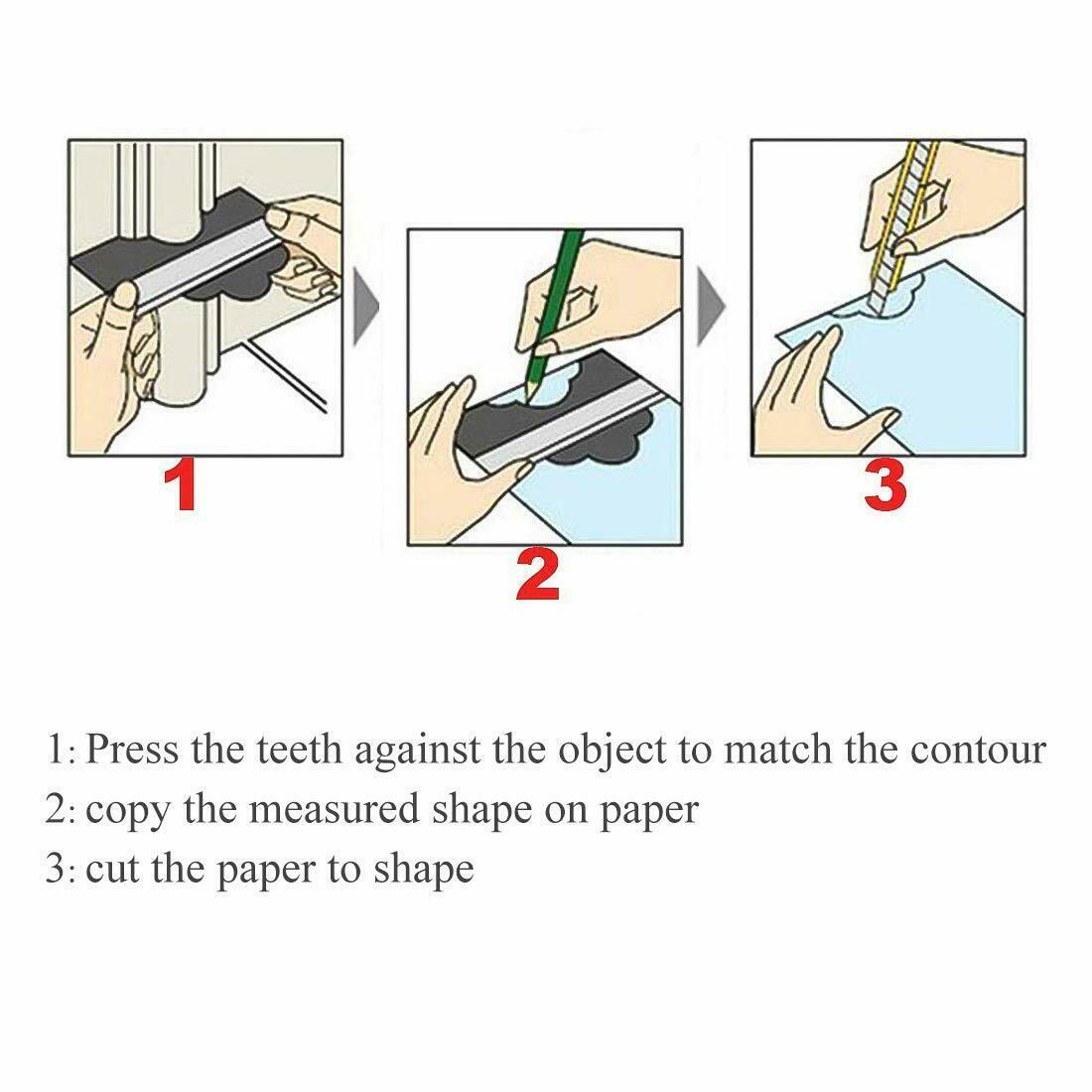 1

2

3

1: Press the teeth against the object to match the contour
2: copy the measured shape on paper
3: cut the paper to shape